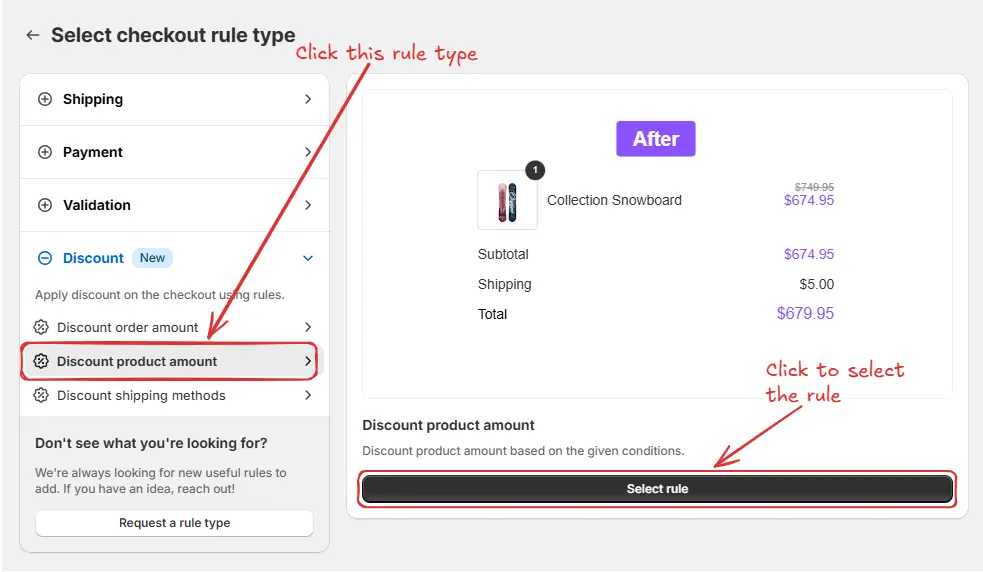 ← Select checkout rule type

Click this rule type

Shipping

Payment

Validation

Discount New

Apply discount on the checkout using rules.

Discount order amount

Discount product amount

Discount shipping methods

Don't see what you're looking for?

We're always looking for new useful rules to add. If you have an idea, reach out!

Request a rule type

After

1

Collection Snowboard

$749.95

$674.95

Subtotal $674.95

Shipping $5.00

Total $679.95

Click to select the rule

Discount product amount

Discount product amount based on the given conditions.

Select rule